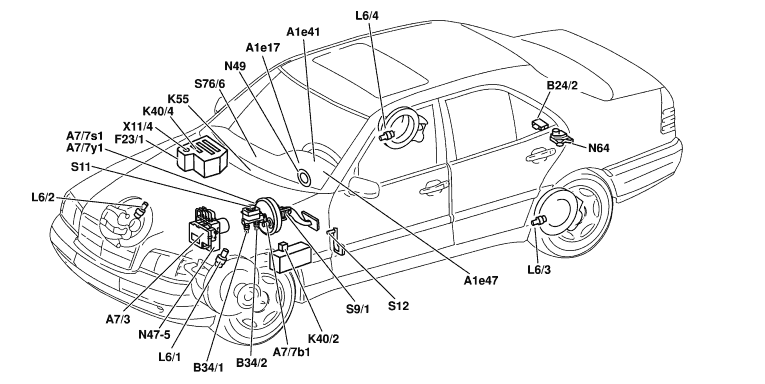 L6/4
A1e41
A1e17
N49
S76/6
K55
K40/4
X11/4
F23/1
A7/7s1
A7/7y1
S11
L6/2
B24/2
N64
L6/3
A1e47
S12
S9/1
K40/2
A7/7b1
B34/2
B34/1
L6/1
N47-5
A7/3