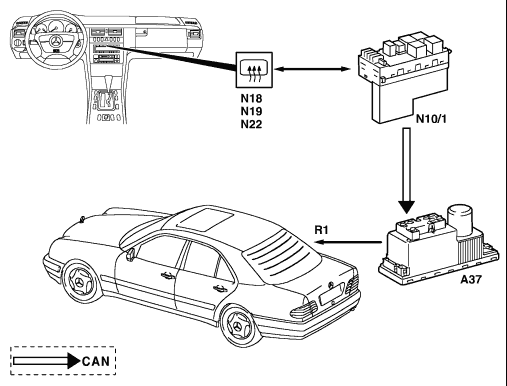 N18
N19
N22

N10/1

R1

A37

CAN