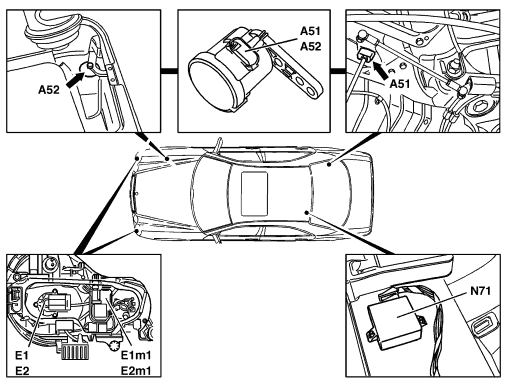 A52

A51
A52

A51

E1
E2

E1m1
E2m1

N71