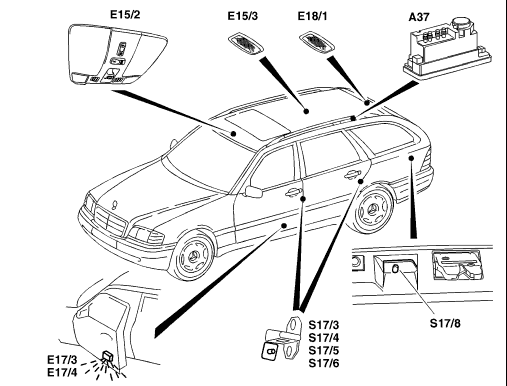 E15/2

E15/3

E18/1

A37

S17/8

S17/3
S17/4
S17/5
S17/6

E17/3
E17/4