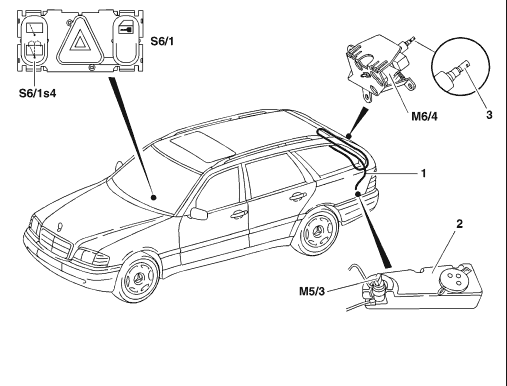 S6/1
S6/1s4
M6/4
3
1
2
M5/3