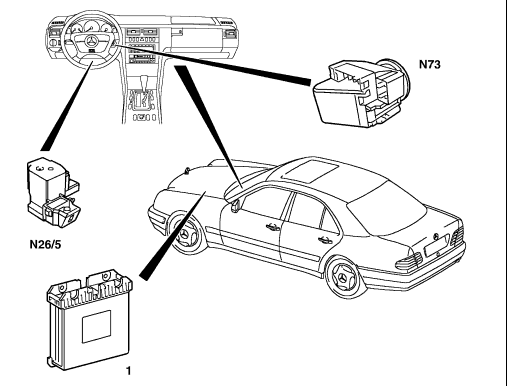 N73

N26/5

1