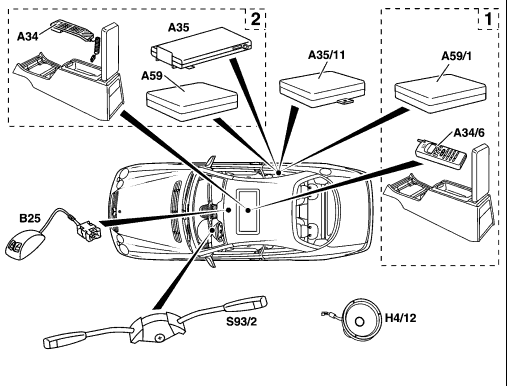 2
A34
A35
A59
A35/11
1
A59/1
A34/6
B25
S93/2
H4/12