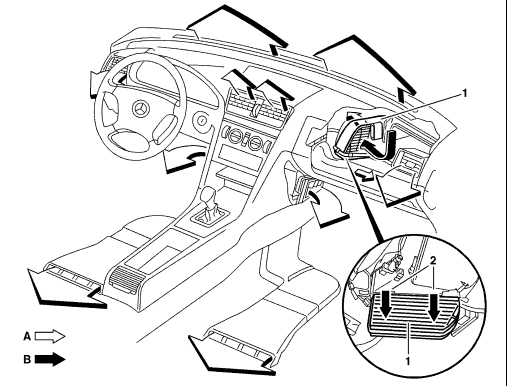 1

2

1

A

B